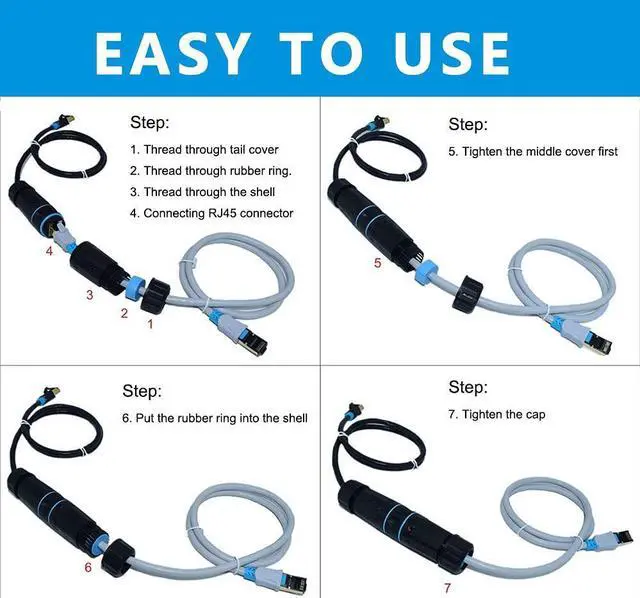 EASY TO USE

Step:
1. Thread through tail cover
2. Thread through rubber ring.
3. Thread through the shell
4. Connecting RJ45 connector

4
3
2
1

Step:
5. Tighten the middle cover first

5

Step:
6. Put the rubber ring into the shell

6

Step:
7. Tighten the cap

7