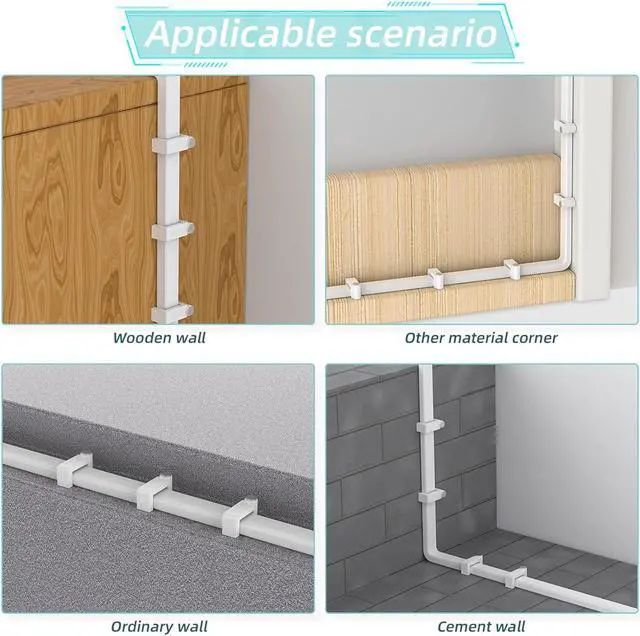 Applicable scenario

Wooden wall

Other material corner

Ordinary wall

Cement wall