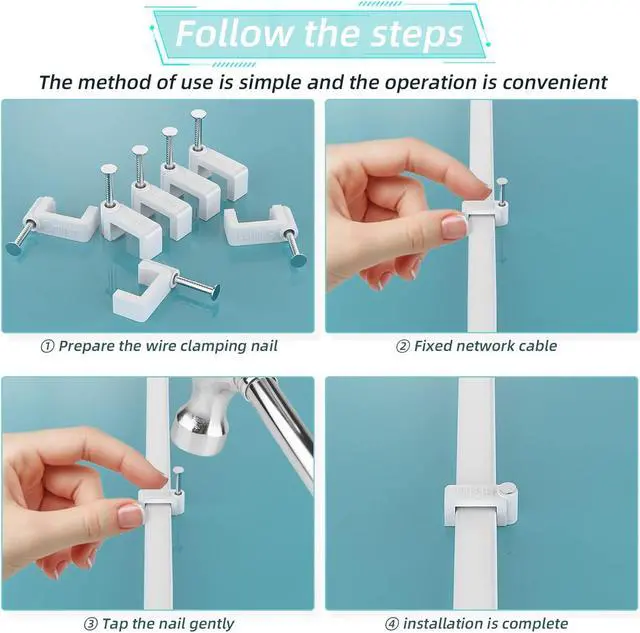 Follow the steps

The method of use is simple and the operation is convenient

① Prepare the wire clamping nail

② Fixed network cable

③ Tap the nail gently

④ installation is complete