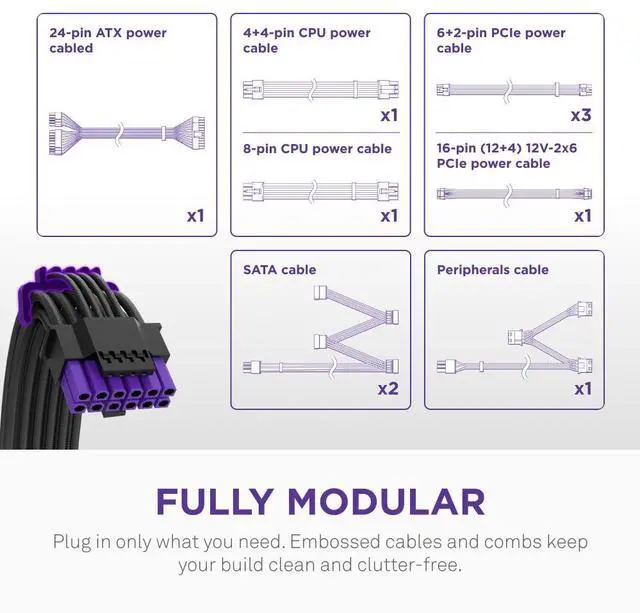 24-pin ATX power cabled

x1

4+4-pin CPU power cable

x1

8-pin CPU power cable

x1

6+2-pin PCIe power cable

x3

16-pin (12+4) 12V-2x6 PCIe power cable

x1

SATA cable

x2

Peripherals cable

x1

FULLY MODULAR

Plug in only what you need. Embossed cables and combs keep your build clean and clutter-free.