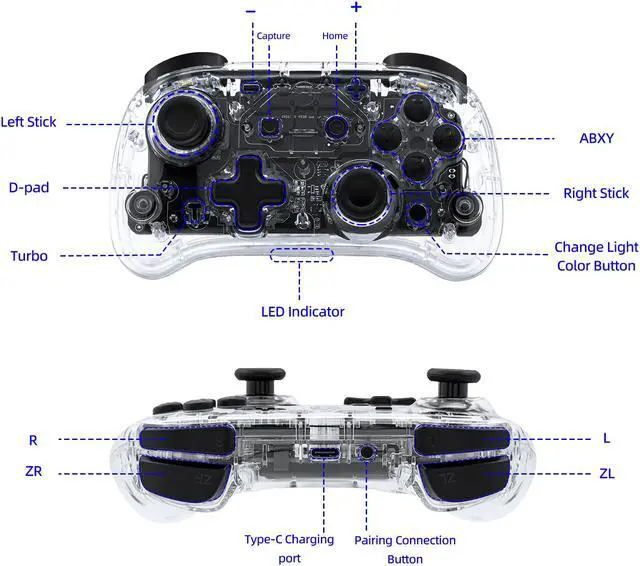 −
+
Capture
Home
Left Stick
ABXY
D-pad
Right Stick
Turbo
Change Light Color Button
LED Indicator

R
L
ZR
ZL
Type-C Charging port
Pairing Connection Button