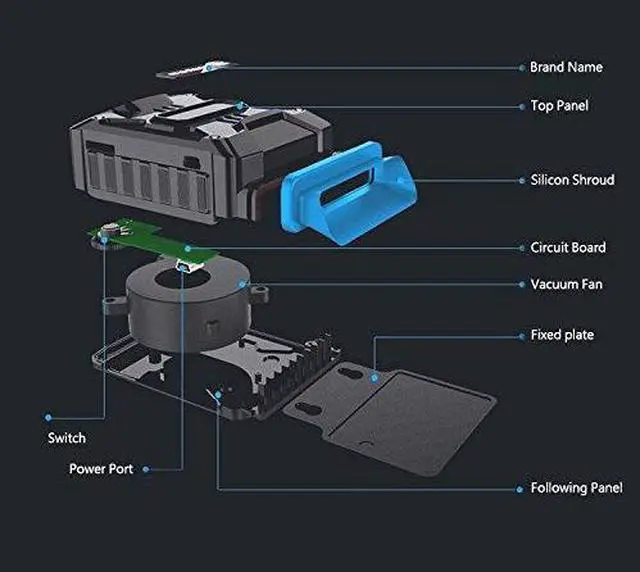 Brand Name

Top Panel

Silicon Shroud

Circuit Board

Vacuum Fan

Fixed plate

Switch

Power Port

Following Panel