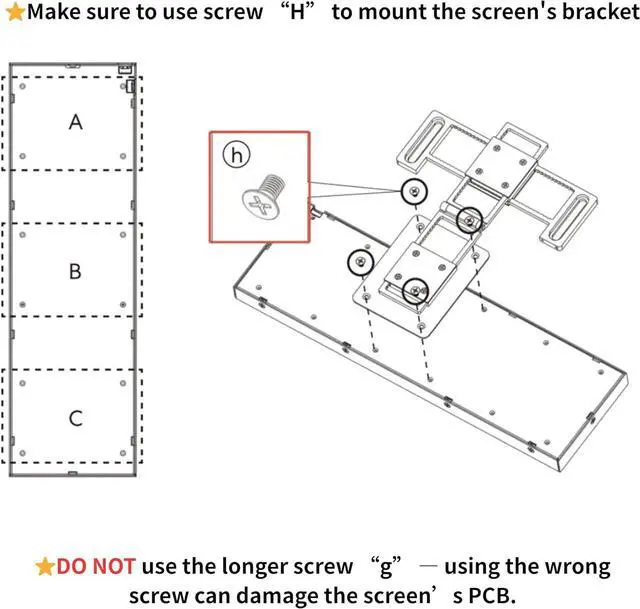 ★Make sure to use screw “H” to mount the screen's bracket

A

B

C

ⓗ

★DO NOT use the longer screw “g” — using the wrong screw can damage the screen’s PCB.