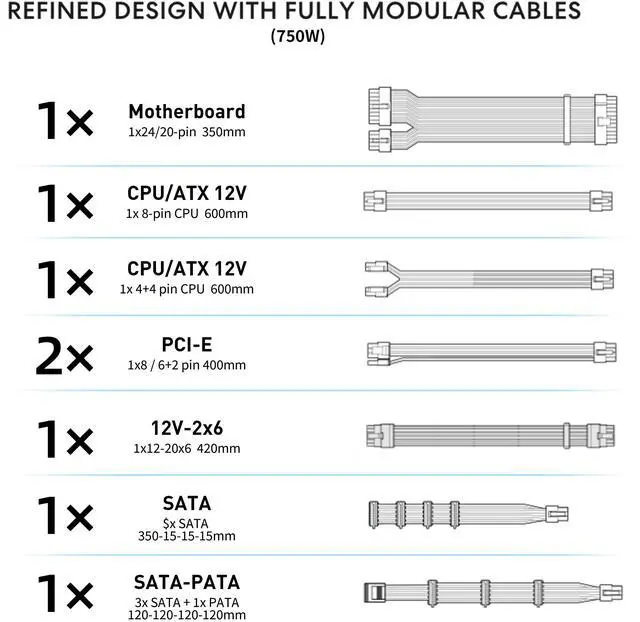 REFINED DESIGN WITH FULLY MODULAR CABLES
(750W)

1× Motherboard
1x24/20-pin 350mm

1× CPU/ATX 12V
1x 8-pin CPU 600mm

1× CPU/ATX 12V
1x 4+4 pin CPU 600mm

2× PCI-E
1x8 / 6+2 pin 400mm

1× 12V-2x6
1x12-20x6 420mm

1× SATA
$x SATA
350-15-15-15mm

1× SATA-PATA
3x SATA + 1x PATA
120-120-120-120mm