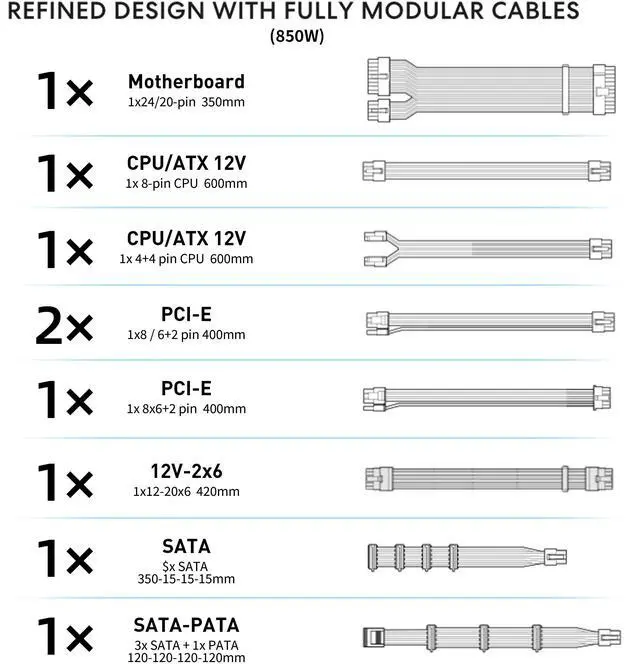 REFINED DESIGN WITH FULLY MODULAR CABLES
(850W)

1× Motherboard
1x24/20-pin 350mm

1× CPU/ATX 12V
1x 8-pin CPU 600mm

1× CPU/ATX 12V
1x 4+4 pin CPU 600mm

2× PCI-E
1x8 / 6+2 pin 400mm

1× PCI-E
1x 8x6+2 pin 400mm

1× 12V-2x6
1x12-20x6 420mm

1× SATA
$x SATA
350-15-15-15mm

1× SATA-PATA
3x SATA + 1x PATA
120-120-120-120mm