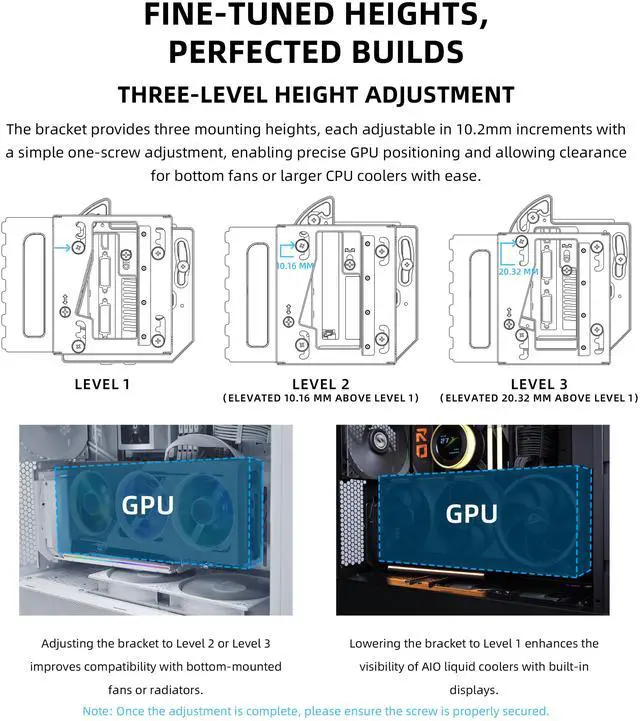 FINE-TUNED HEIGHTS, PERFECTED BUILDS

THREE-LEVEL HEIGHT ADJUSTMENT

The bracket provides three mounting heights, each adjustable in 10.2mm increments with a simple one-screw adjustment, enabling precise GPU positioning and allowing clearance for bottom fans or larger CPU coolers with ease.

10.16 MM

20.32 MM

LEVEL 1

LEVEL 2
(ELEVATED 10.16 MM ABOVE LEVEL 1)

LEVEL 3
(ELEVATED 20.32 MM ABOVE LEVEL 1)

GPU

GPU

Adjusting the bracket to Level 2 or Level 3 improves compatibility with bottom-mounted fans or radiators.

Lowering the bracket to Level 1 enhances the visibility of AIO liquid coolers with built-in displays.

Note: Once the adjustment is complete, please ensure the screw is properly secured.