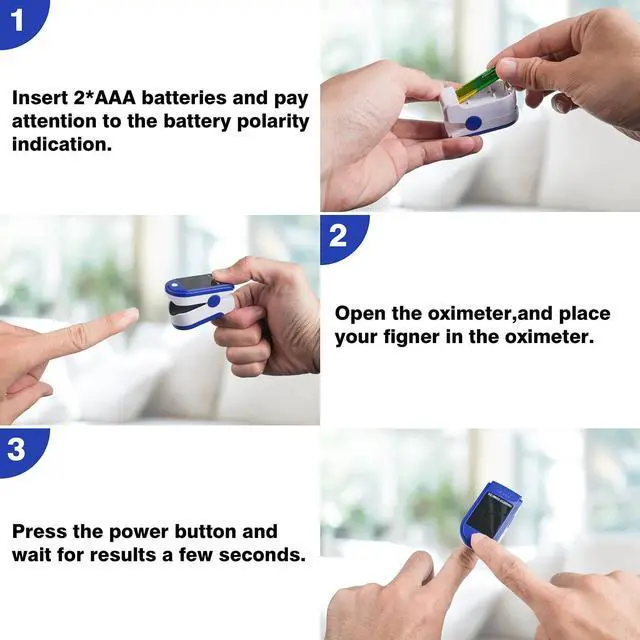 1

Insert 2*AAA batteries and pay attention to the battery polarity indication.

2

Open the oximeter,and place your figner in the oximeter.

3

Press the power button and wait for results a few seconds.