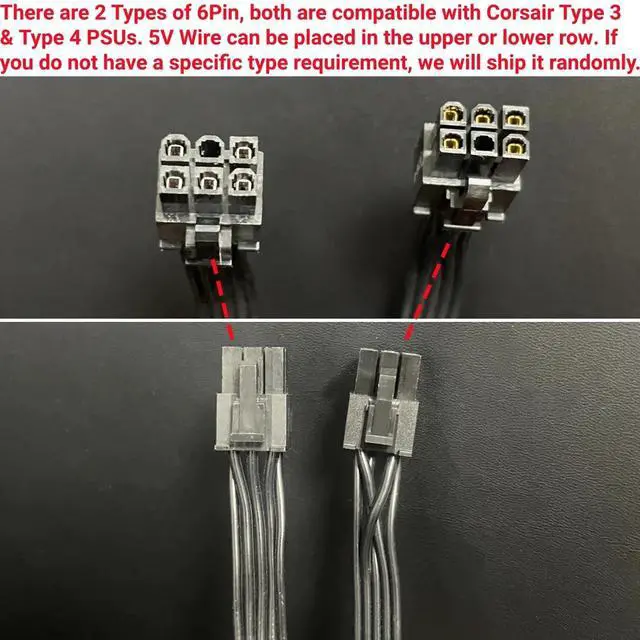 There are 2 Types of 6Pin, both are compatible with Corsair Type 3 & Type 4 PSUs. 5V Wire can be placed in the upper or lower row. If you do not have a specific type requirement, we will ship it randomly.