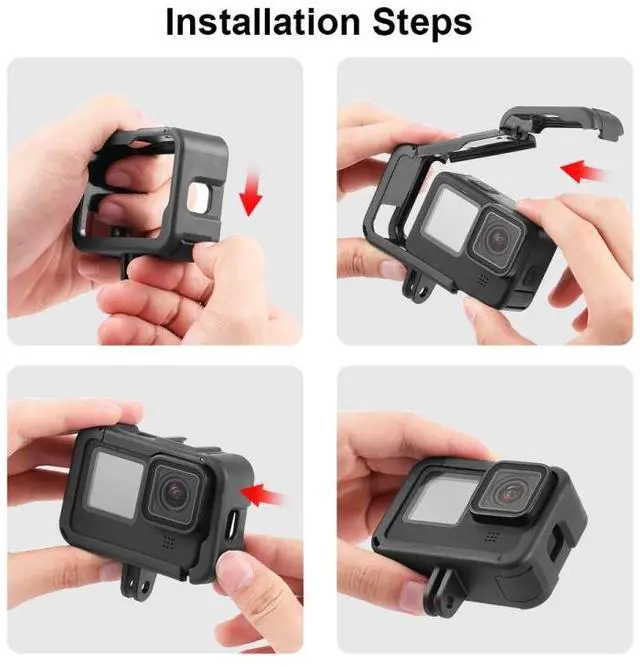 Installation Steps