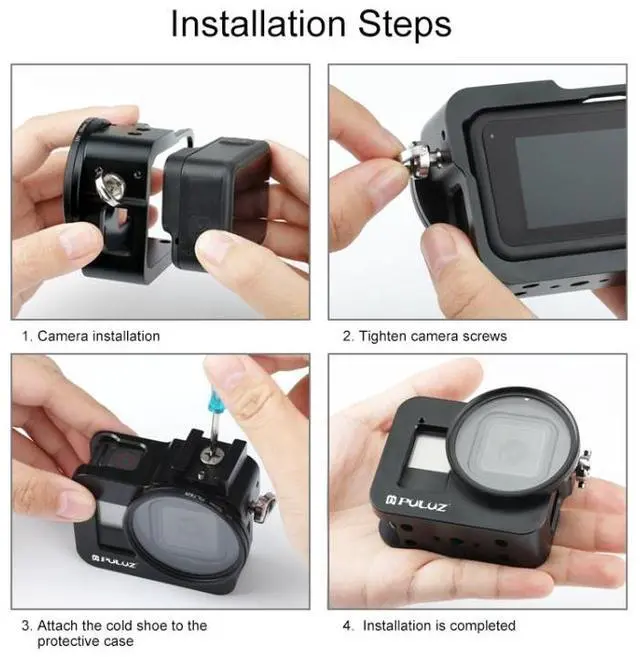 Installation Steps

1. Camera installation

2. Tighten camera screws

PULUZ

3. Attach the cold shoe to the protective case

PULUZ

4. Installation is completed