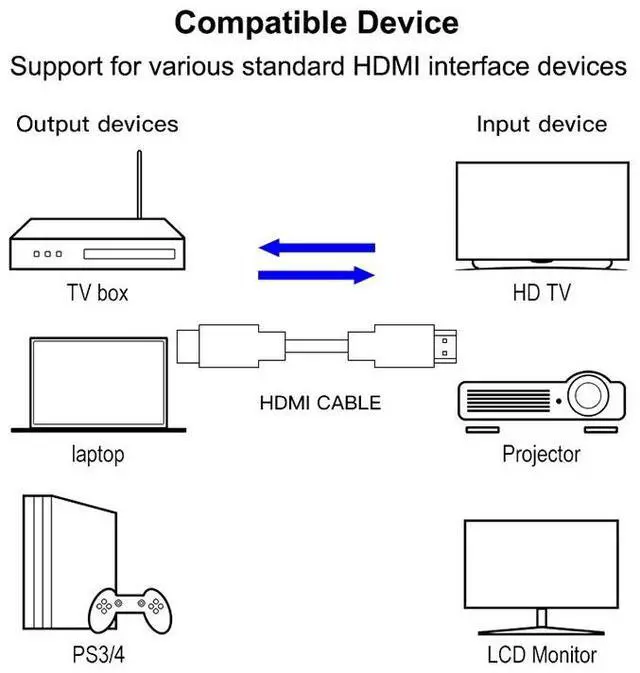 Compatible Device

Support for various standard HDMI interface devices

Output devices

Input device

TV box

HD TV

HDMI CABLE

laptop

Projector

PS3/4

LCD Monitor