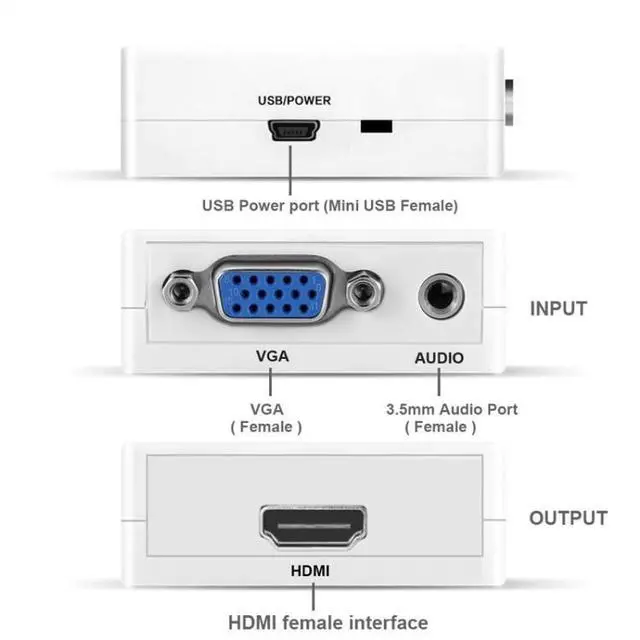 USB/POWER

USB Power port (Mini USB Female)

INPUT

VGA

AUDIO

VGA
( Female )

3.5mm Audio Port
( Female )

OUTPUT

HDMI

HDMI female interface