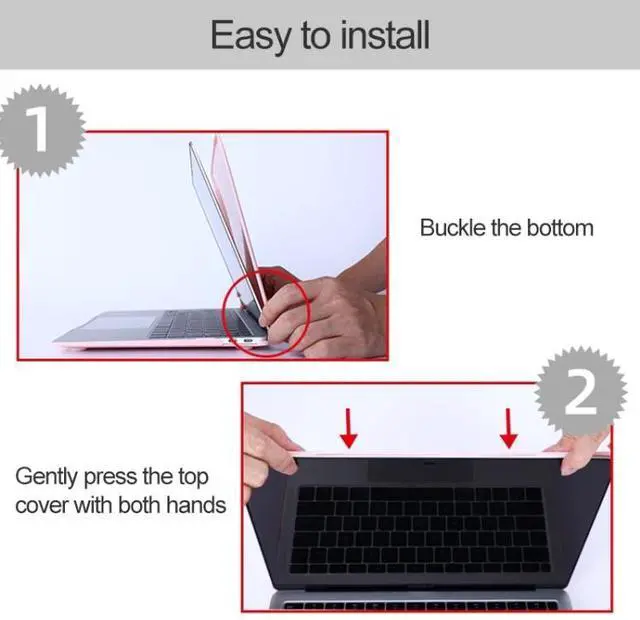 Easy to install

1

Buckle the bottom

2

Gently press the top cover with both hands