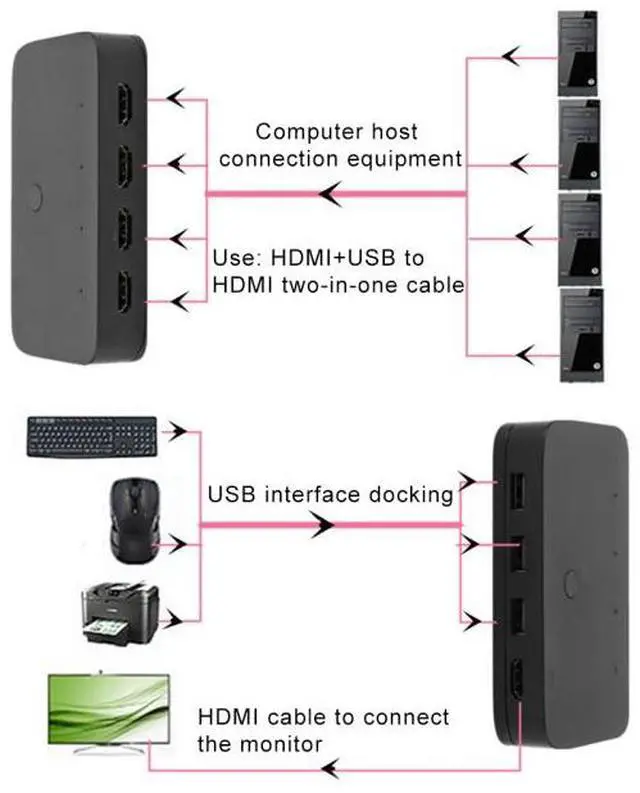 Computer host connection equipment

Use: HDMI+USB to HDMI two-in-one cable

USB interface docking

HDMI cable to connect the monitor