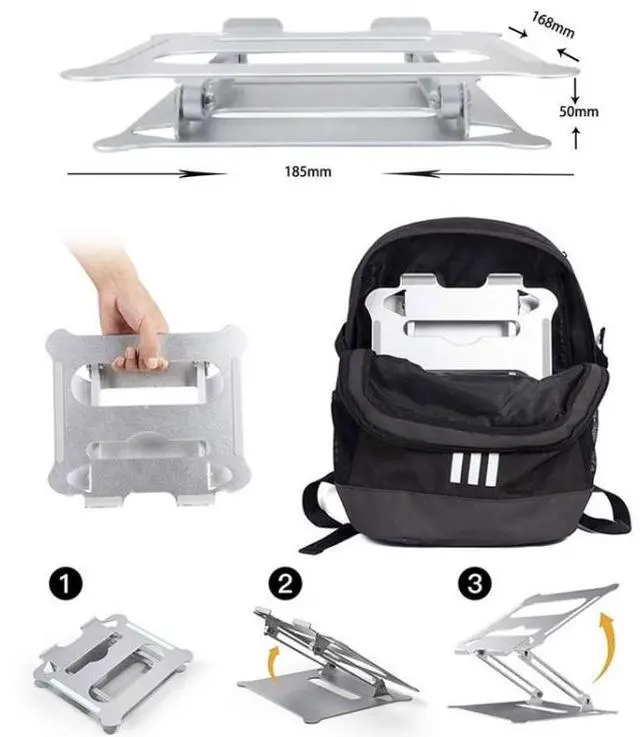 168mm

50mm

185mm

1

2

3