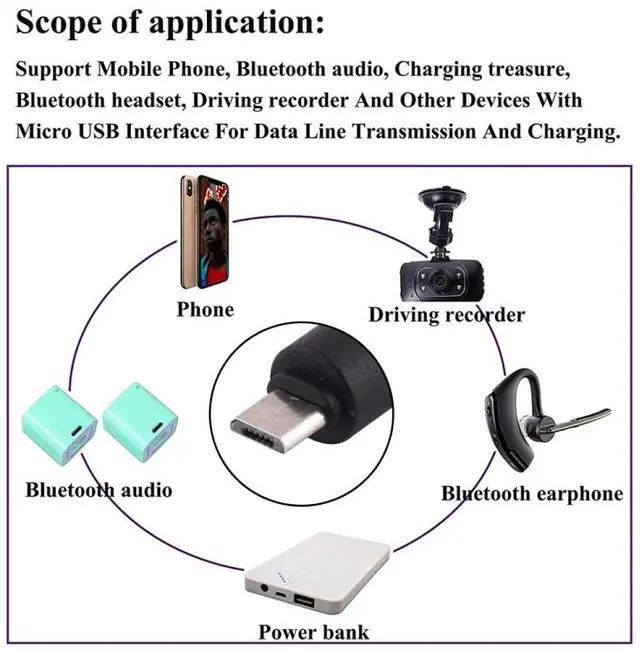 Scope of application:

Support Mobile Phone, Bluetooth audio, Charging treasure, Bluetooth headset, Driving recorder And Other Devices With Micro USB Interface For Data Line Transmission And Charging.

Phone

Driving recorder

Bluetooth audio

Bluetooth earphone

Power bank