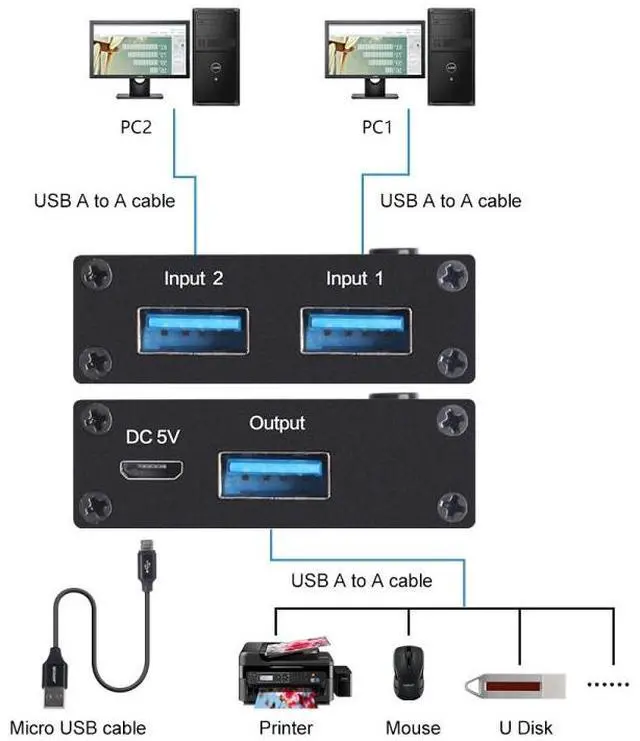 PC2

PC1

USB A to A cable

USB A to A cable

Input 2

Input 1

DC 5V

Output

USB A to A cable

Micro USB cable

Printer

Mouse

U Disk

......