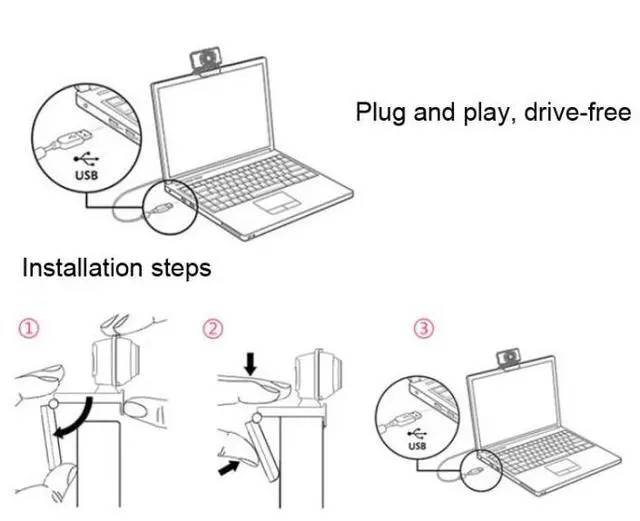 USB

Plug and play, drive-free

Installation steps

①

②

③

USB