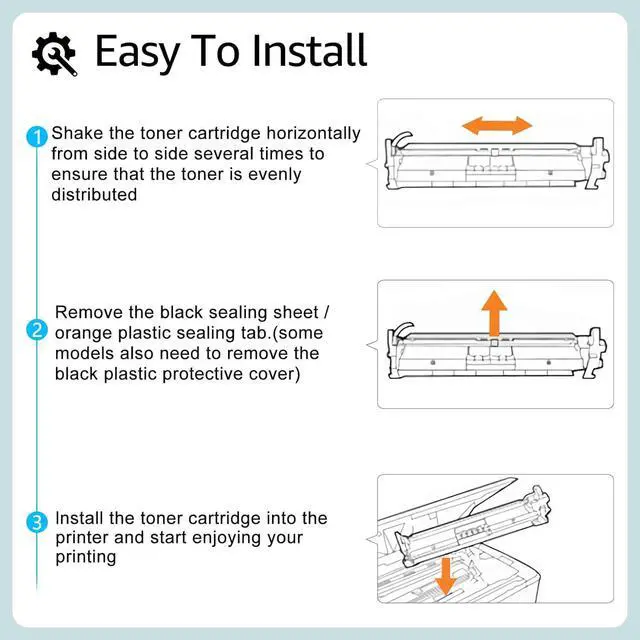 Easy To Install

1 Shake the toner cartridge horizontally from side to side several times to ensure that the toner is evenly distributed

2 Remove the black sealing sheet / orange plastic sealing tab.(some models also need to remove the black plastic protective cover)

3 Install the toner cartridge into the printer and start enjoying your printing