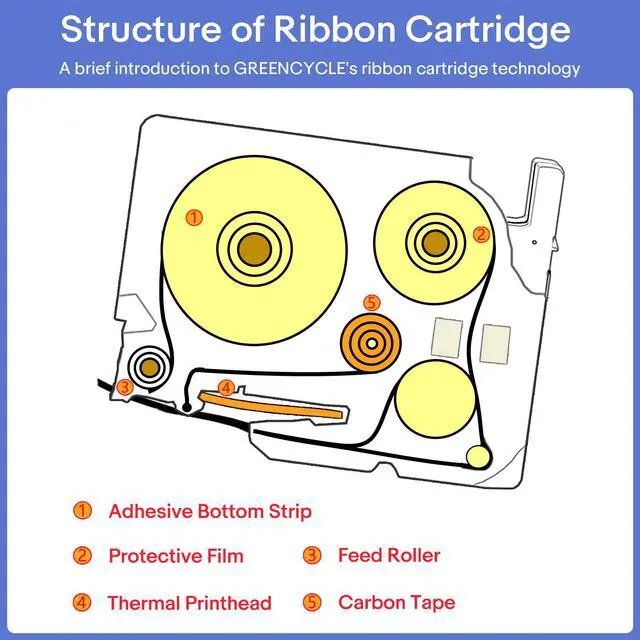 Structure of Ribbon Cartridge

A brief introduction to GREENCYCLE's ribbon cartridge technology

①

②

⑤

③

④

① Adhesive Bottom Strip

② Protective Film

③ Feed Roller

④ Thermal Printhead

⑤ Carbon Tape