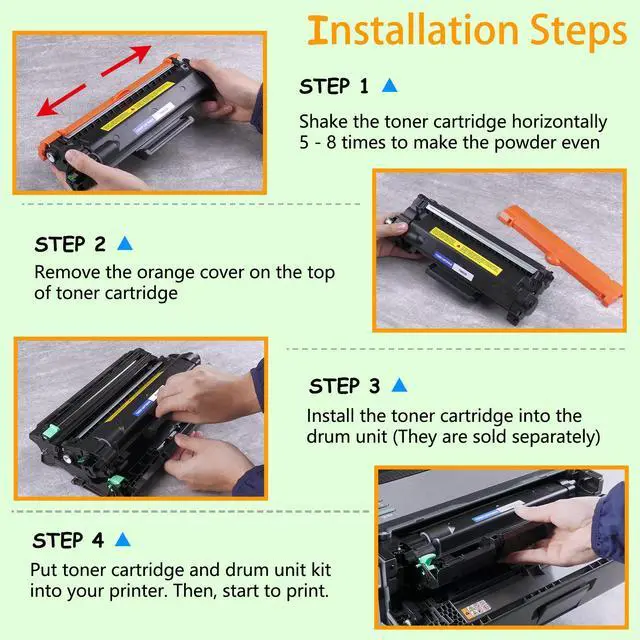 Installation Steps

STEP 1

Shake the toner cartridge horizontally 5 - 8 times to make the powder even

STEP 2

Remove the orange cover on the top of toner cartridge

STEP 3

Install the toner cartridge into the drum unit (They are sold separately)

STEP 4

Put toner cartridge and drum unit kit into your printer. Then, start to print.