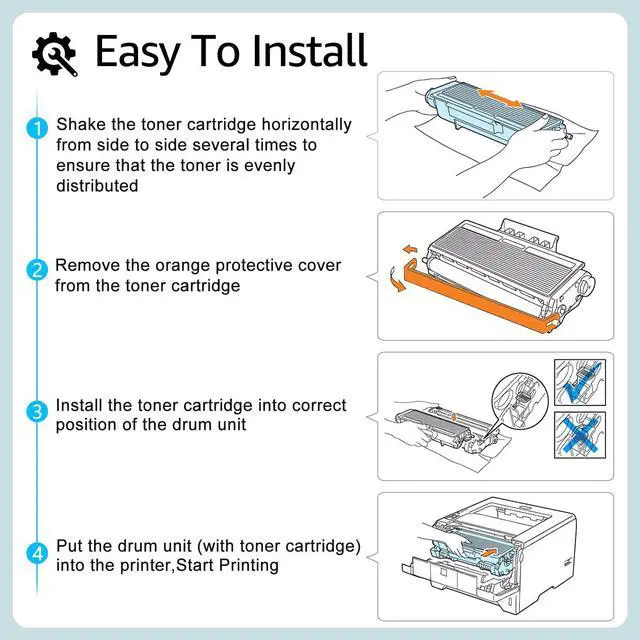 Easy To Install

1 Shake the toner cartridge horizontally from side to side several times to ensure that the toner is evenly distributed

2 Remove the orange protective cover from the toner cartridge

3 Install the toner cartridge into correct position of the drum unit

4 Put the drum unit (with toner cartridge) into the printer,Start Printing