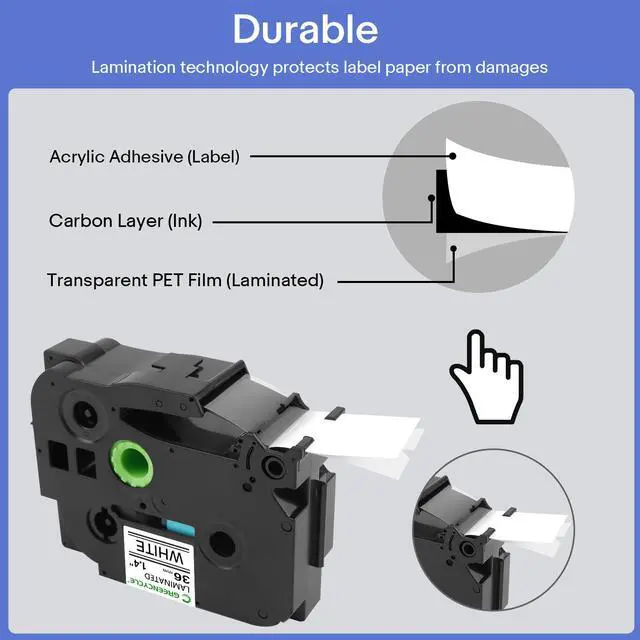 Durable

Lamination technology protects label paper from damages

Acrylic Adhesive (Label)

Carbon Layer (Ink)

Transparent PET Film (Laminated)

GREENCYCLE®
LAMINATED
36 mm
1.4"
WHITE