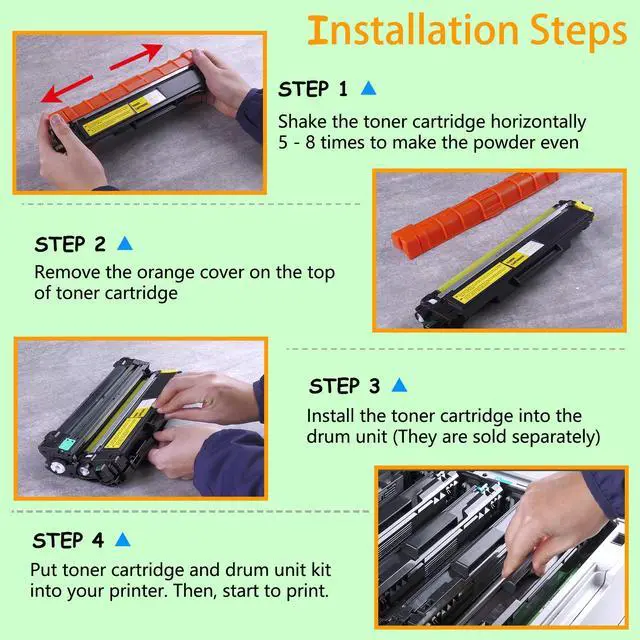 Installation Steps

STEP 1

Shake the toner cartridge horizontally 5 - 8 times to make the powder even

STEP 2

Remove the orange cover on the top of toner cartridge

STEP 3

Install the toner cartridge into the drum unit (They are sold separately)

STEP 4

Put toner cartridge and drum unit kit into your printer. Then, start to print.