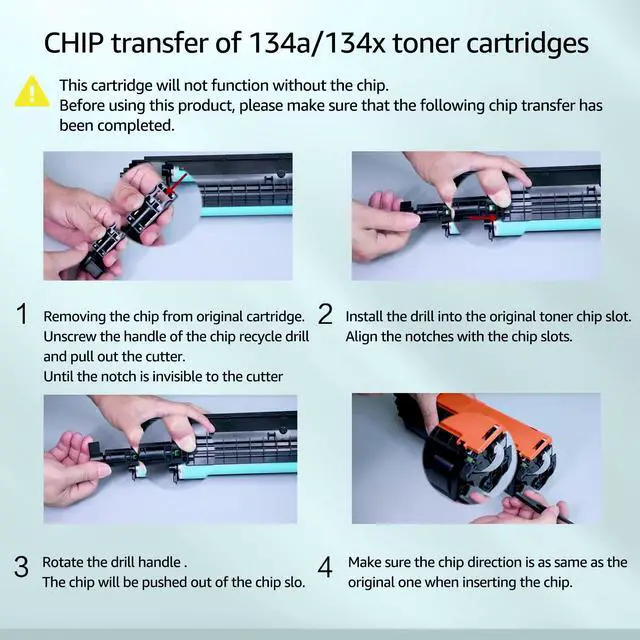 CHIP transfer of 134a/134x toner cartridges

This cartridge will not function without the chip.
Before using this product, please make sure that the following chip transfer has been completed.

1 Removing the chip from original cartridge.
Unscrew the handle of the chip recycle drill and pull out the cutter.
Until the notch is invisible to the cutter

2 Install the drill into the original toner chip slot.
Align the notches with the chip slots.

3 Rotate the drill handle .
The chip will be pushed out of the chip slo.

4 Make sure the chip direction is as same as the original one when inserting the chip.