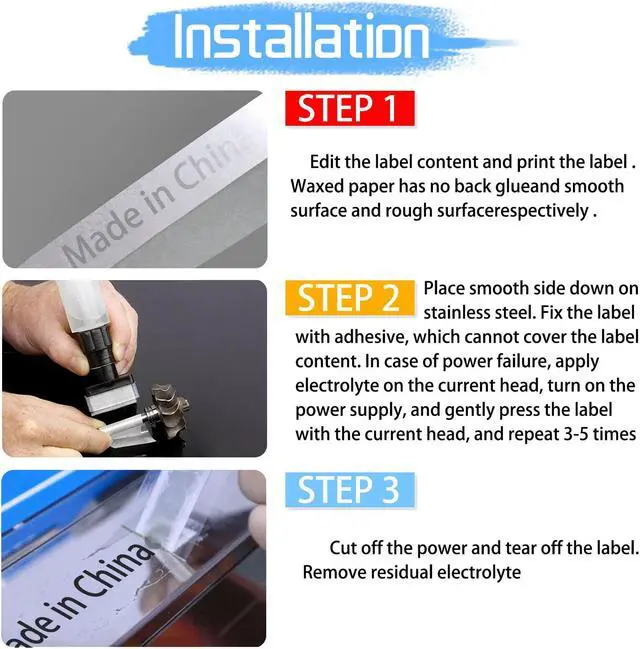 Installation

Made in China

STEP 1

Edit the label content and print the label . Waxed paper has no back glueand smooth surface and rough surfacerespectively .

STEP 2

Place smooth side down on stainless steel. Fix the label with adhesive, which cannot cover the label content. In case of power failure, apply electrolyte on the current head, turn on the power supply, and gently press the label with the current head, and repeat 3-5 times

ade in China

STEP 3

Cut off the power and tear off the label. Remove residual electrolyte