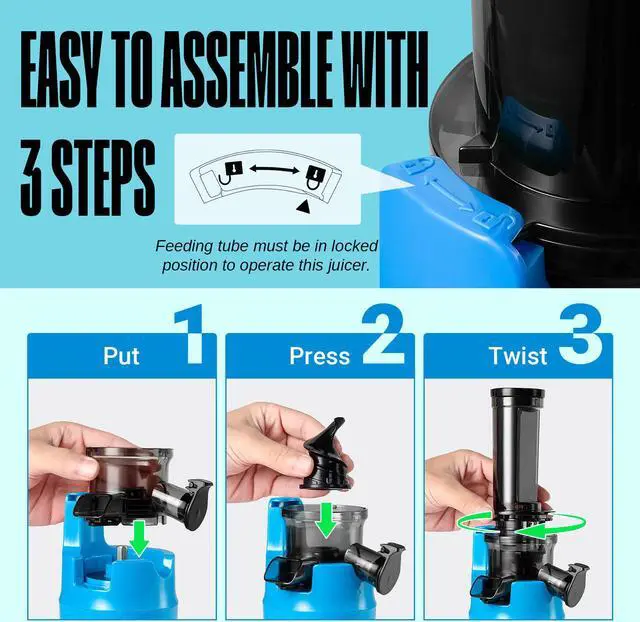 EASY TO ASSEMBLE WITH 3 STEPS

Feeding tube must be in locked position to operate this juicer.

Put 1

Press 2

Twist 3