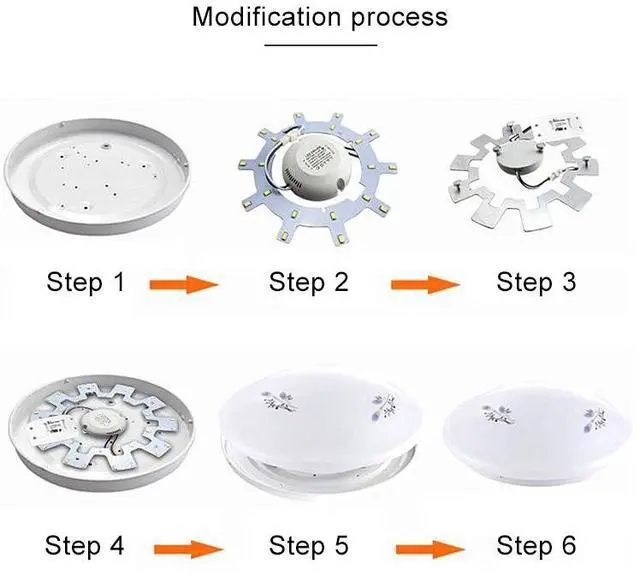 Modification process

Step 1

Step 2

Step 3

Step 4

Step 5

Step 6