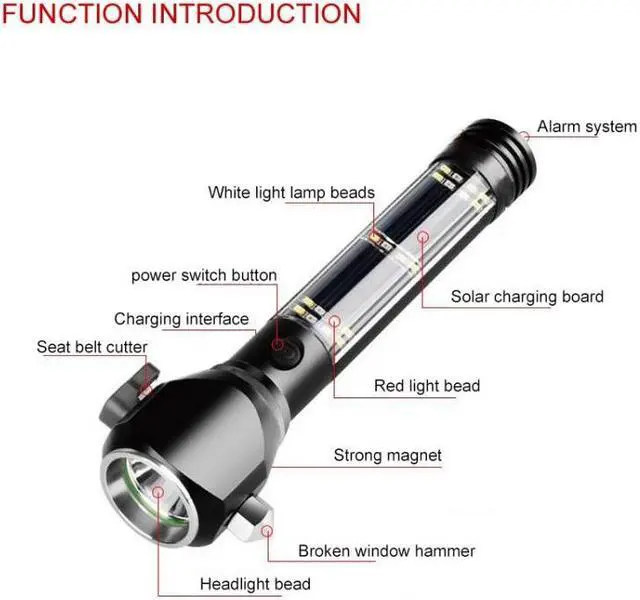 FUNCTION INTRODUCTION

Alarm system

White light lamp beads

power switch button

Solar charging board

Charging interface

Seat belt cutter

Red light bead

Strong magnet

Broken window hammer

Headlight bead