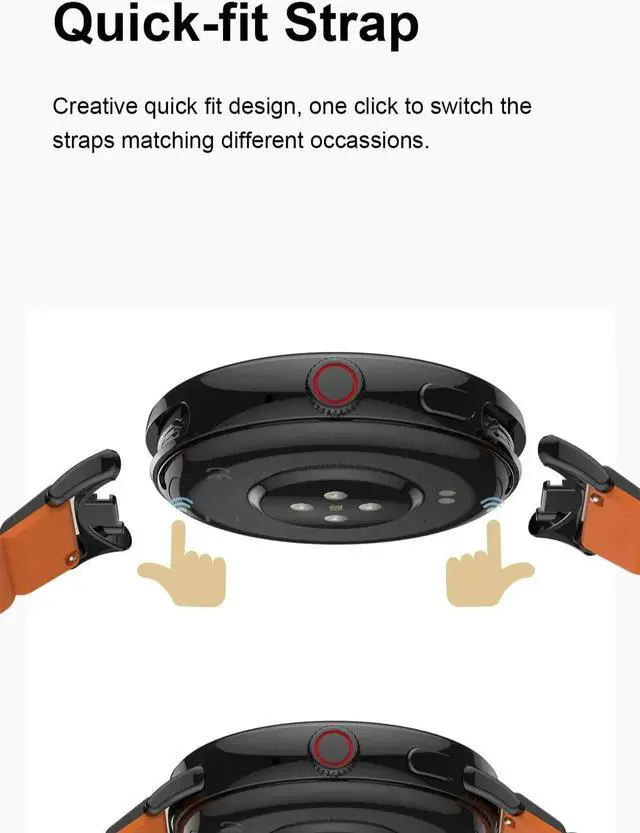 Quick-fit Strap

Creative quick fit design, one click to switch the straps matching different occassions.