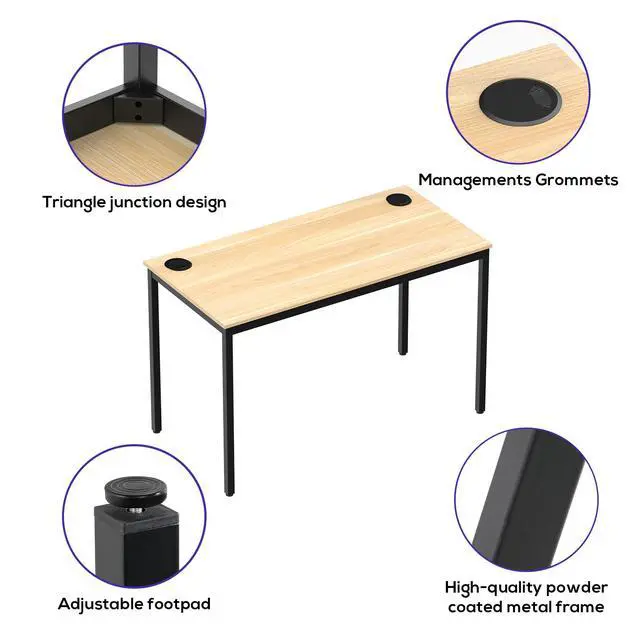 Triangle junction design

Managements Grommets

Adjustable footpad

High-quality powder coated metal frame