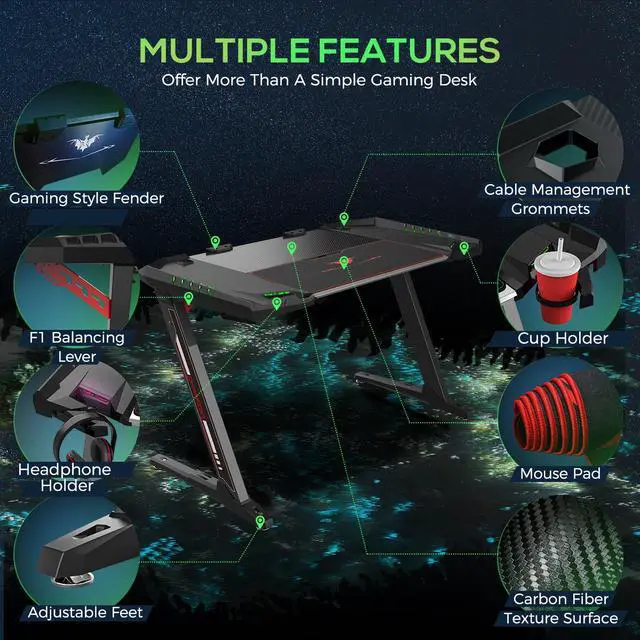 MULTIPLE FEATURES
Offer More Than A Simple Gaming Desk

Gaming Style Fender

F1 Balancing Lever

Headphone Holder

Adjustable Feet

Cable Management Grommets

Cup Holder

Mouse Pad

Carbon Fiber Texture Surface