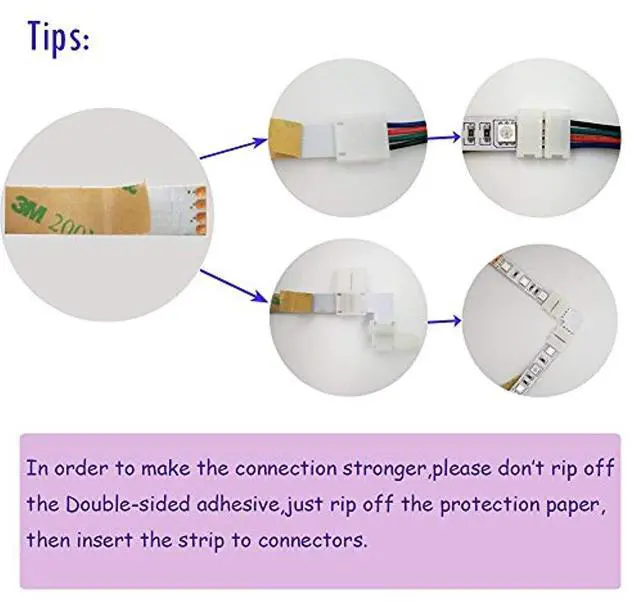 Tips:

3M 200

In order to make the connection stronger,please don't rip off the Double-sided adhesive,just rip off the protection paper, then insert the strip to connectors.