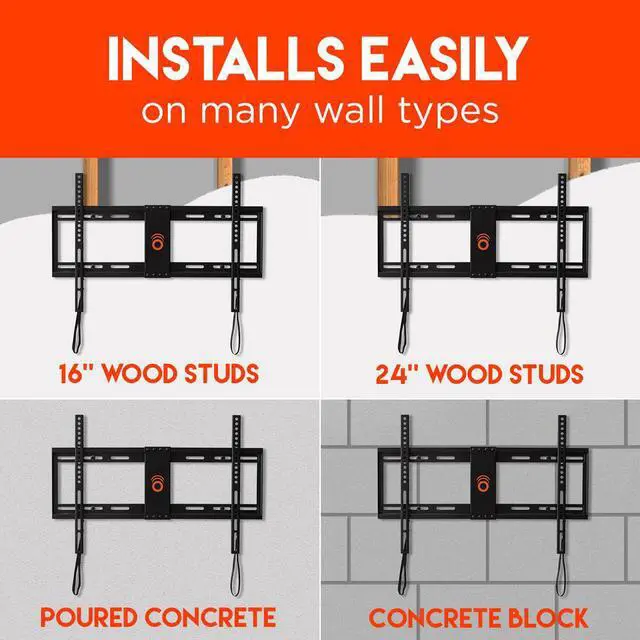 INSTALLS EASILY
on many wall types

16" WOOD STUDS

24" WOOD STUDS

POURED CONCRETE

CONCRETE BLOCK