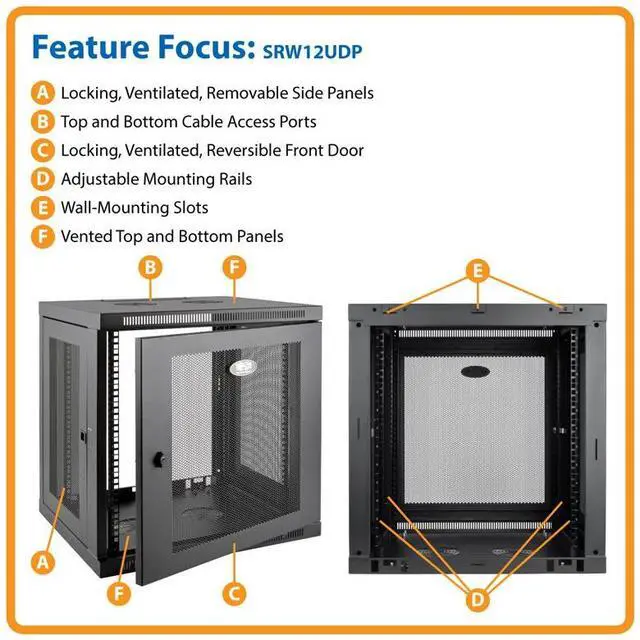 Feature Focus: SRW12UDP

A Locking, Ventilated, Removable Side Panels
B Top and Bottom Cable Access Ports
C Locking, Ventilated, Reversible Front Door
D Adjustable Mounting Rails
E Wall-Mounting Slots
F Vented Top and Bottom Panels

B
F
A
F
C
E
D