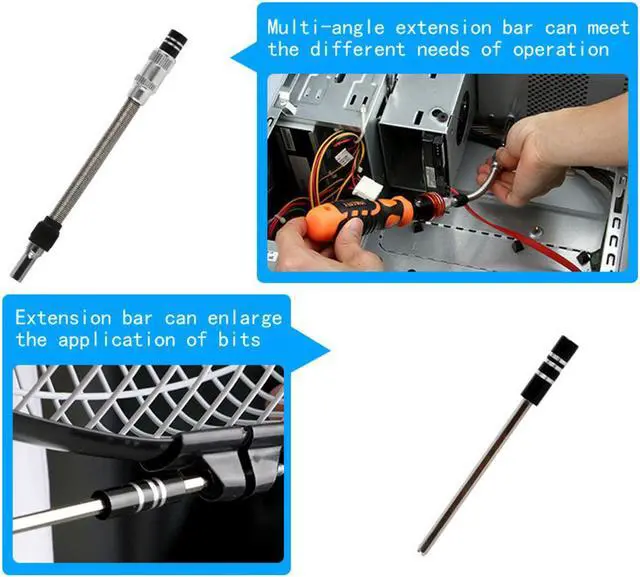 Multi-angle extension bar can meet the different needs of operation

Extension bar can enlarge the application of bits