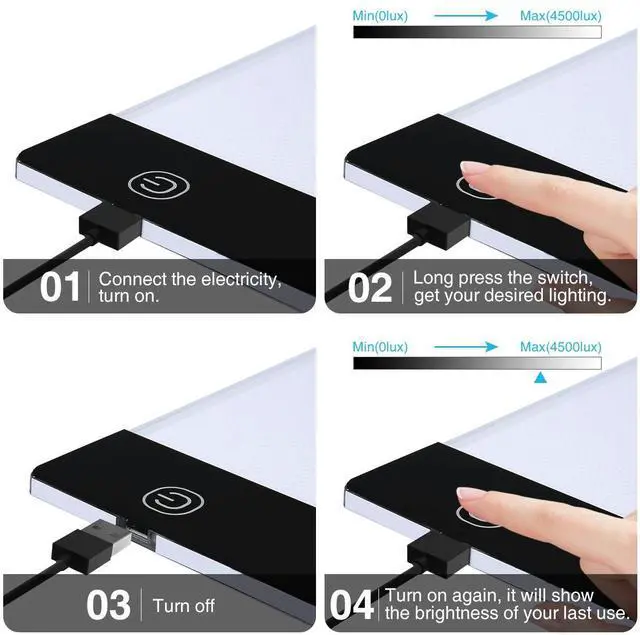 01 Connect the electricity, turn on.

Min(0lux) Max(4500lux)

02 Long press the switch, get your desired lighting.

03 Turn off

Min(0lux) Max(4500lux)

04 Turn on again, it will show the brightness of your last use.