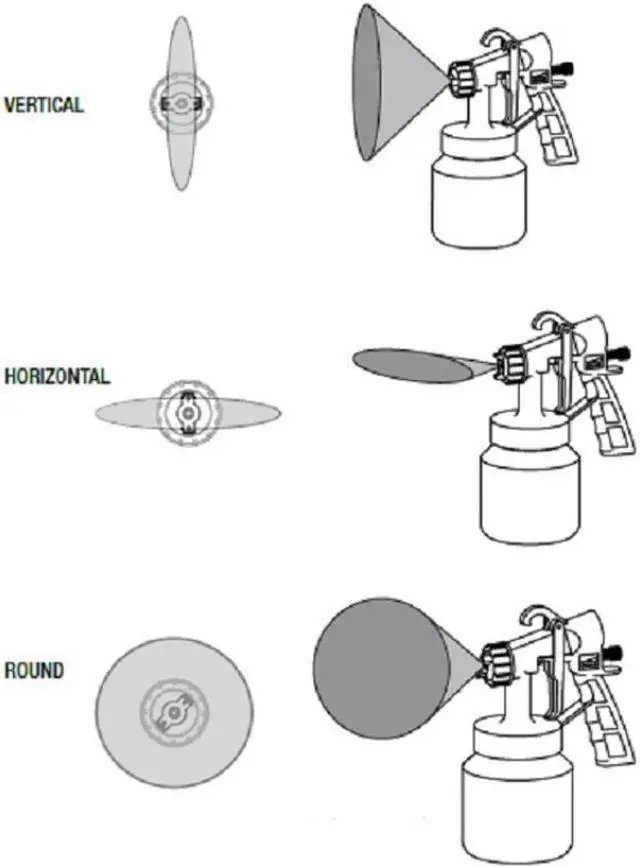 VERTICAL

HORIZONTAL

ROUND