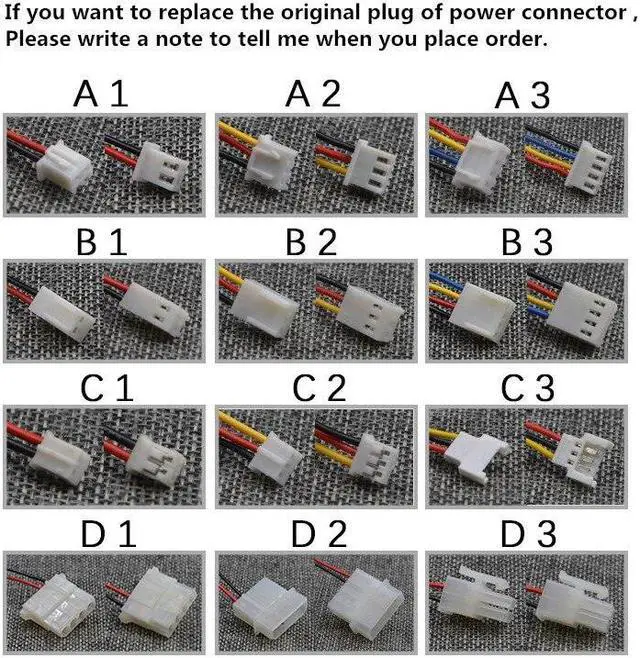 If you want to replace the original plug of power connector , Please write a note to tell me when you place order.

A 1

A 2

A 3

B 1

B 2

B 3

C 1

C 2

C 3

D 1

D 2

D 3