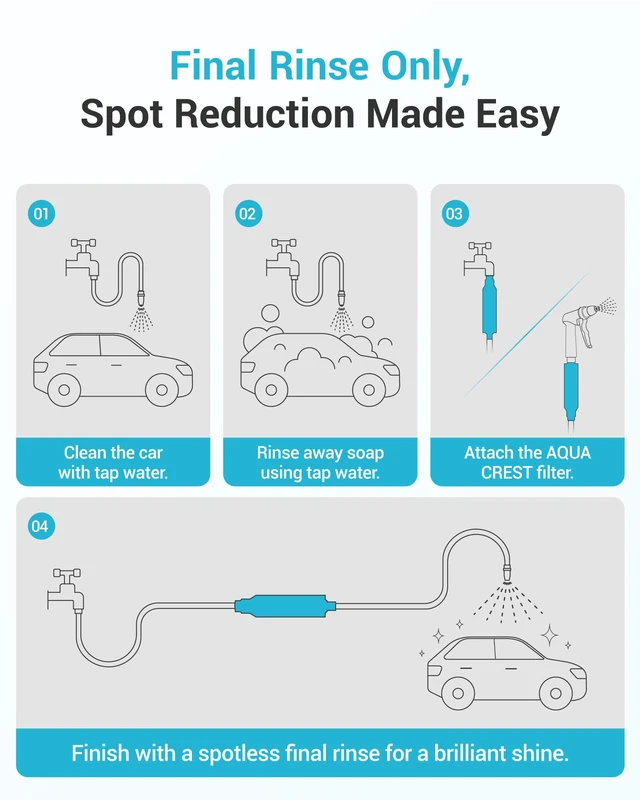 Final Rinse Only,
Spot Reduction Made Easy

01

Clean the car with tap water.

02

Rinse away soap using tap water.

03

Attach the AQUA CREST filter.

04

Finish with a spotless final rinse for a brilliant shine.