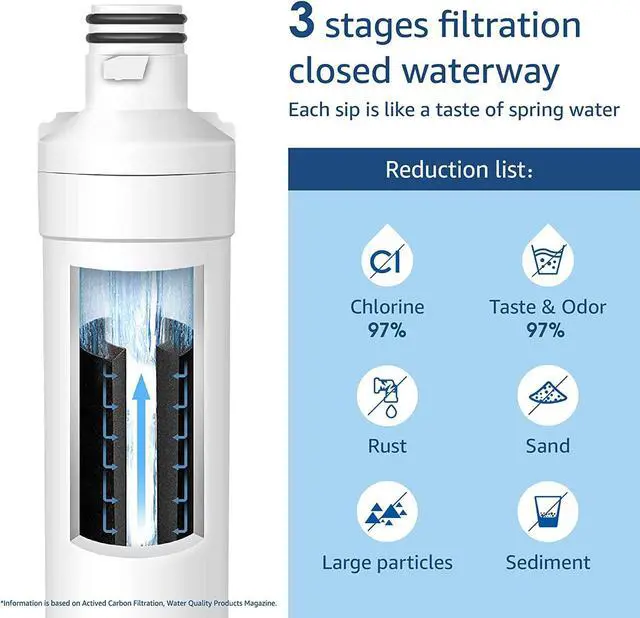 3 stages filtration closed waterway

Each sip is like a taste of spring water

Reduction list:

Cl

Chlorine
97%

Taste & Odor
97%

Rust

Sand

Large particles

Sediment

*Information is based on Actived Carbon Filtration, Water Quality Products Magazine.