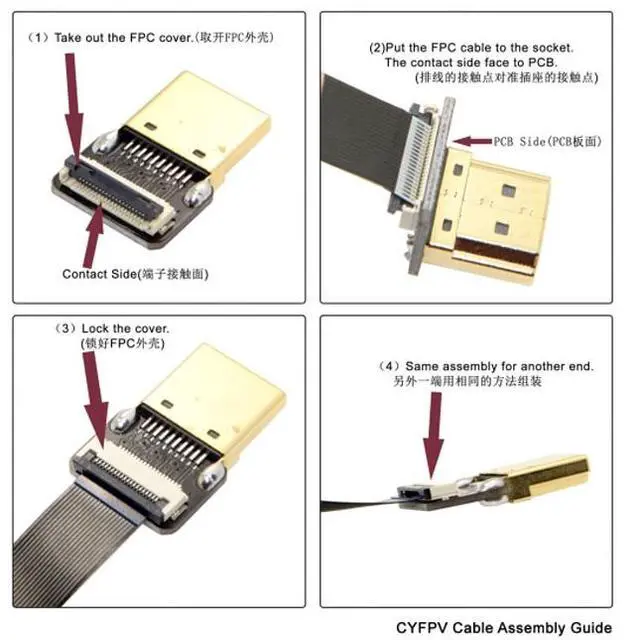 （1）Take out the FPC cover.(取开FPC外壳)

Contact Side(端子接触面)

(2)Put the FPC cable to the socket. The contact side face to PCB. (排线的接触点对准插座的接触点)

PCB Side(PCB板面)

（3）Lock the cover. (锁好FPC外壳)

（4）Same assembly for another end. 另外一端用相同的方法组装

CYFPV Cable Assembly Guide