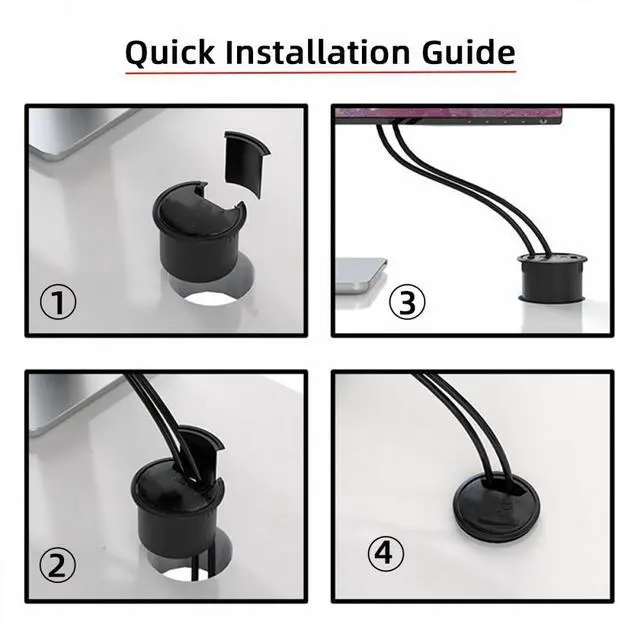 Quick Installation Guide

①

③

②

④