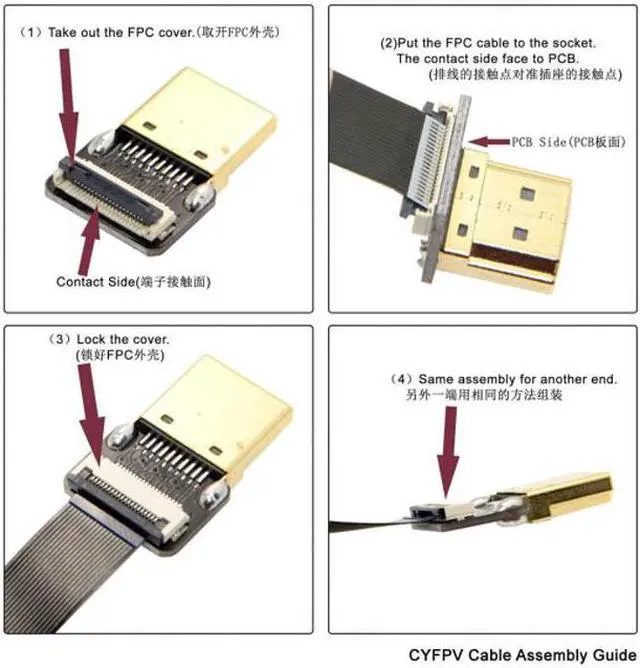 （1）Take out the FPC cover.(取开FPC外壳)

Contact Side(端子接触面)

(2)Put the FPC cable to the socket.
The contact side face to PCB.
(排线的接触点对准插座的接触点)

PCB Side(PCB板面)

（3）Lock the cover.
(锁好FPC外壳)

（4）Same assembly for another end.
另外一端用相同的方法组装

CYFPV Cable Assembly Guide