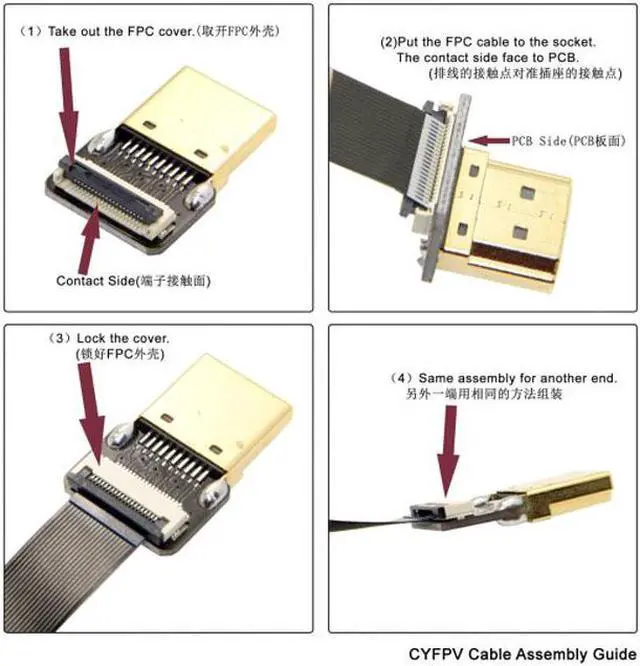 （1）Take out the FPC cover.(取开FPC外壳)

Contact Side(端子接触面)

(2)Put the FPC cable to the socket.
The contact side face to PCB.
(排线的接触点对准插座的接触点)

PCB Side(PCB板面)

（3）Lock the cover.
(锁好FPC外壳)

（4）Same assembly for another end.
另外一端用相同的方法组装

CYFPV Cable Assembly Guide