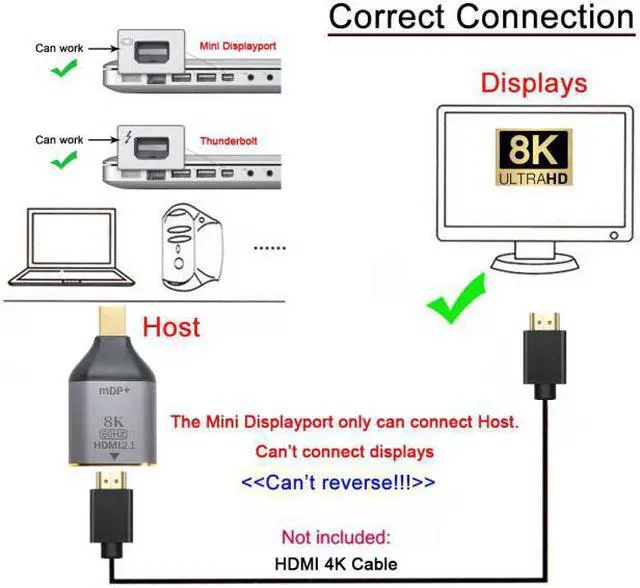 Correct Connection

Can work

Mini Displayport

Can work

Thunderbolt

......

Displays

8K
ULTRAHD

Host

mDP+
8K
60HZ
HDMI2.1

The Mini Displayport only can connect Host.

Can't connect displays

<<Can't reverse!!!>>

Not included:

HDMI 4K Cable